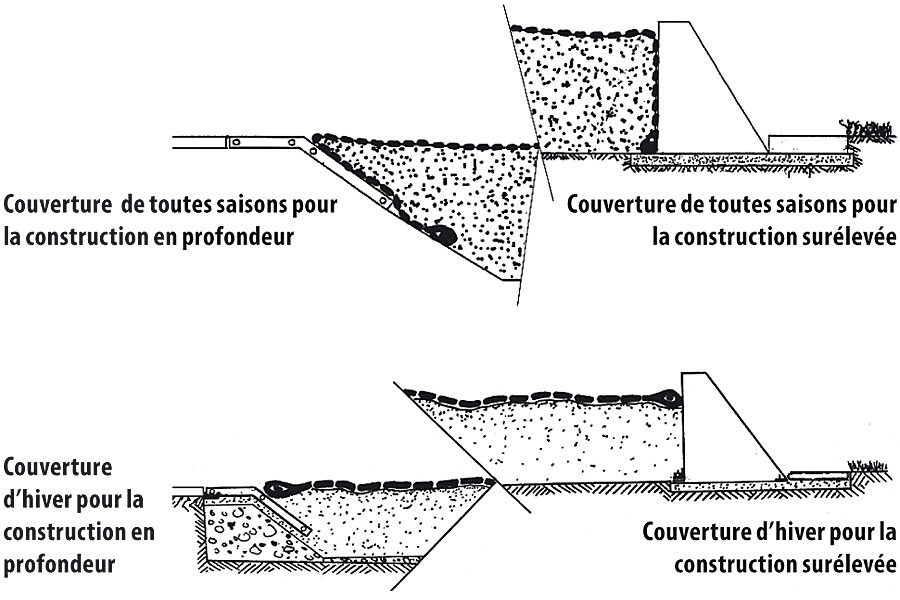 Couverture  de toutes saisons pour la construction en profondeur

Couverture de toutes saisons pour la construction surélevée

Couverture d'hiver pour la construction en profondeur

Couverture d'hiver pour la construction surélevée