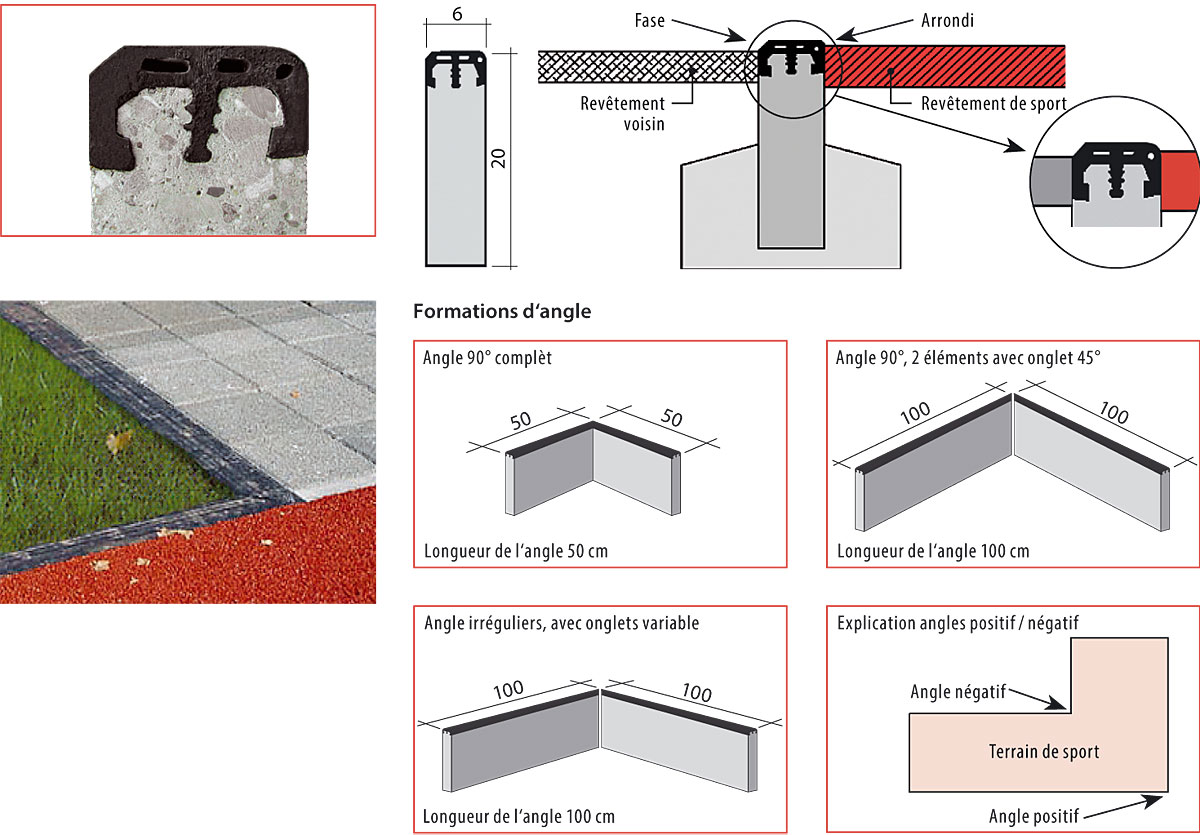 6

20

Fase

Arrondi

Revêtement voisin

Revêtement de sport

Formations d'angle

Angle 90° complèt

50

50

Longueur de l'angle 50 cm

Angle 90°, 2 éléments avec onglet 45°

100

100

Longueur de l'angle 100 cm

Angle irréguliers, avec onglets variable

100

100

Longueur de l'angle 100 cm

Explication angles positif / négatif

Angle négatif

Terrain de sport

Angle positif