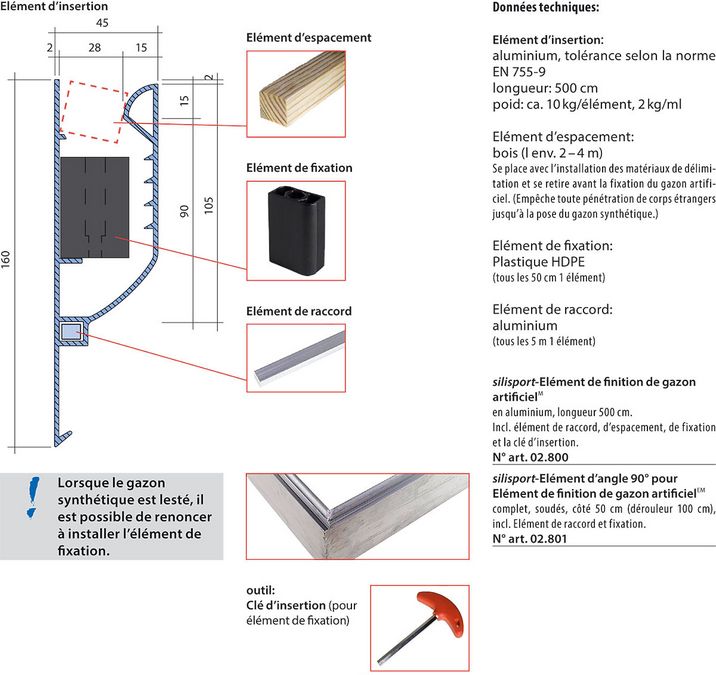 Elément d'insertion

45
2
28
15
2
15
90
105
160

Elément d'espacement

Elément de fixation

Elément de raccord

Lorsque le gazon synthétique est lesté, il est possible de renoncer à installer l'élément de fixation.

outil:
Clé d'insertion (pour élément de fixation)

Données techniques:

Elément d'insertion:
aluminium, tolérance selon la norme EN 755-9
longueur: 500 cm
poid: ca. 10 kg/élément, 2 kg/ml

Elément d'espacement:
bois (l env. 2 – 4 m)
Se place avec l'installation des matériaux de délimitation et se retire avant la fixation du gazon artificiel. (Empêche toute pénétration de corps étrangers jusqu'à la pose du gazon synthétique.)

Elément de fixation:
Plastique HDPE
(tous les 50 cm 1 élément)

Elément de raccord:
aluminium
(tous les 5 m 1 élément)

silisport-Elément de finition de gazon artificiel$^{M}$
en aluminium, longueur 500 cm.
Incl. élément de raccord, d'espacement, de fixation et la clé d'insertion.
N° art. 02.800

silisport-Elément d'angle 90° pour Elément de finition de gazon artificiel$^{EM}$
complet, soudés, côté 50 cm (dérouleur 100 cm), incl. Elément de raccord et fixation.
N° art. 02.801